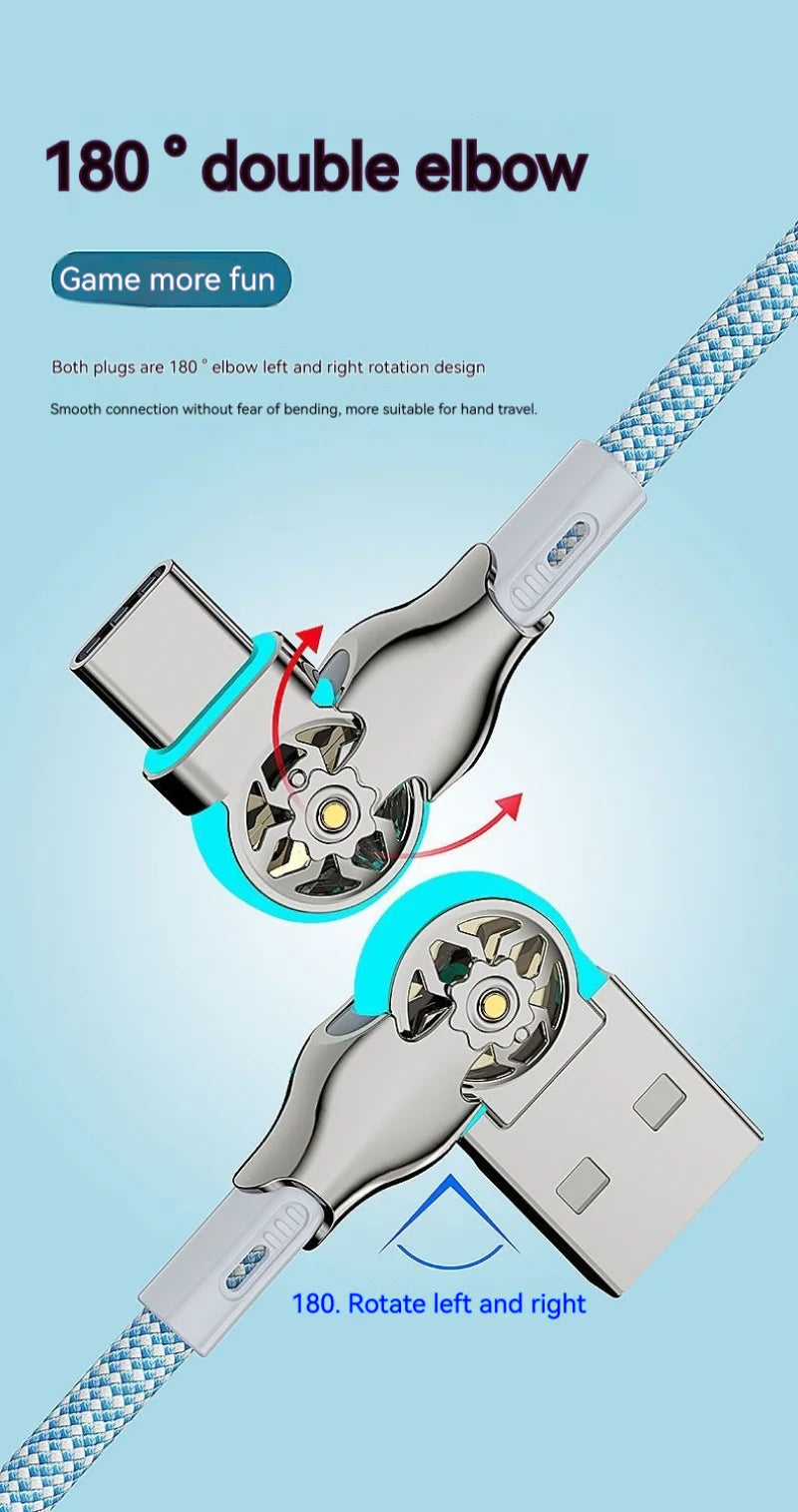 180 ° double elbow

Game more fun

Both plugs are 180 ° elbow left and right rotation design

Smooth connection without fear of bending, more suitable for hand travel.

180. Rotate left and right